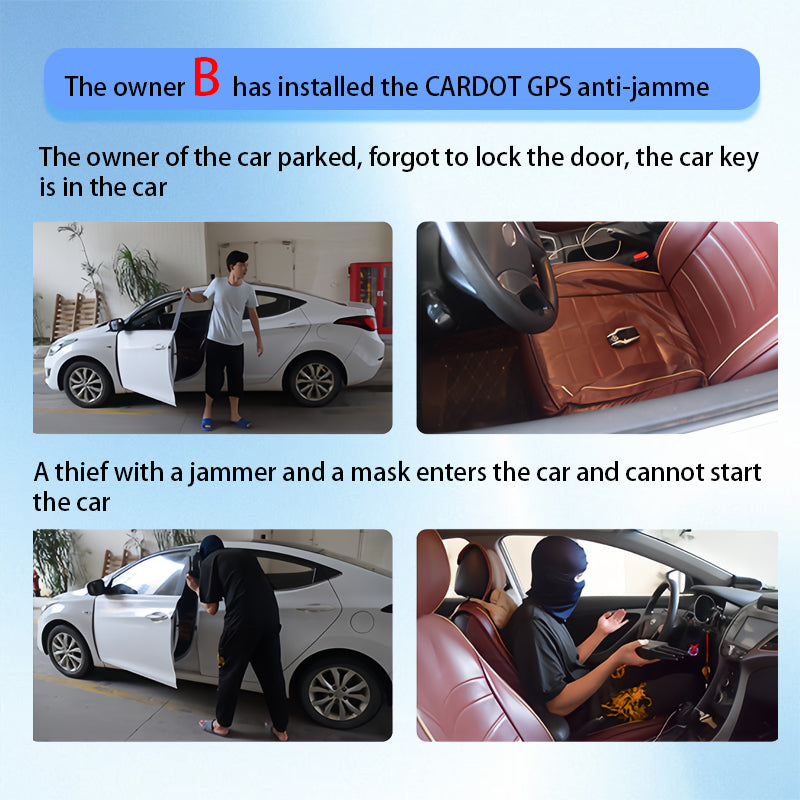 The owner B has installed the CARDOT GPS anti-jamme

The owner of the car parked, forgot to lock the door, the car key is in the car

A thief with a jammer and a mask enters the car and cannot start the car